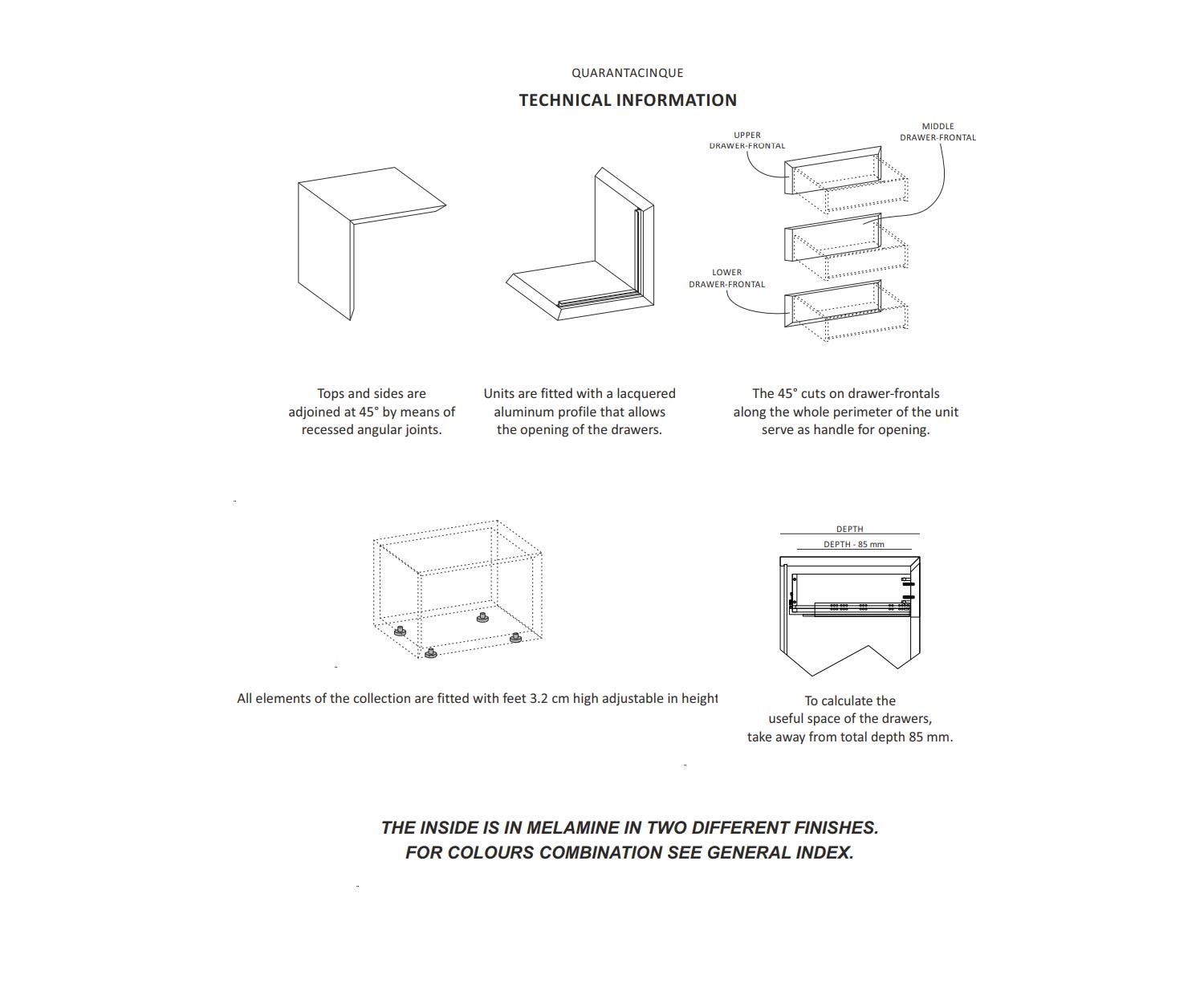 QUARANTACINQUE

TECHNICAL INFORMATION

UPPER DRAWER-FRONTAL

MIDDLE DRAWER-FRONTAL

LOWER DRAWER-FRONTAL

Tops and sides are adjoined at 45° by means of recessed angular joints.

Units are fitted with a lacquered aluminum profile that allows the opening of the drawers.

The 45° cuts on drawer-frontals along the whole perimeter of the unit serve as handle for opening.

DEPTH

DEPTH - 85 mm

All elements of the collection are fitted with feet 3.2 cm high adjustable in height

To calculate the useful space of the drawers, take away from total depth 85 mm.

THE INSIDE IS IN MELAMINE IN TWO DIFFERENT FINISHES.
FOR COLOURS COMBINATION SEE GENERAL INDEX.