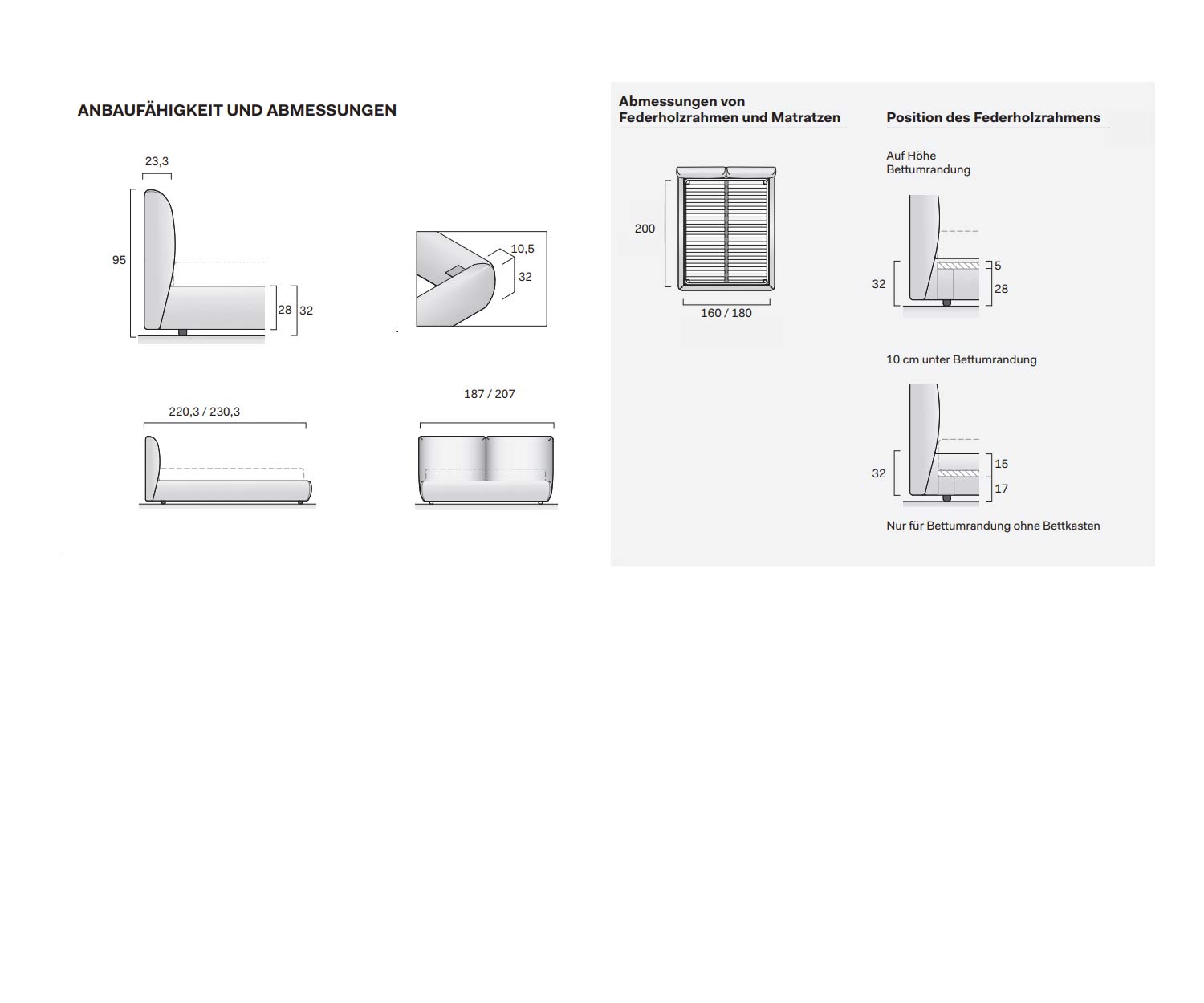 ANBAUFÄHIGKEIT UND ABMESSUNGEN

23,3

95

28 32

10,5

32

220,3 / 230,3

187 / 207

Abmessungen von Federholzrahmen und Matratzen

200

160 / 180

Position des Federholzrahmens

Auf Höhe Bettumrandung

32

5

28

10 cm unter Bettumrandung

32

15

17

Nur für Bettumrandung ohne Bettkasten